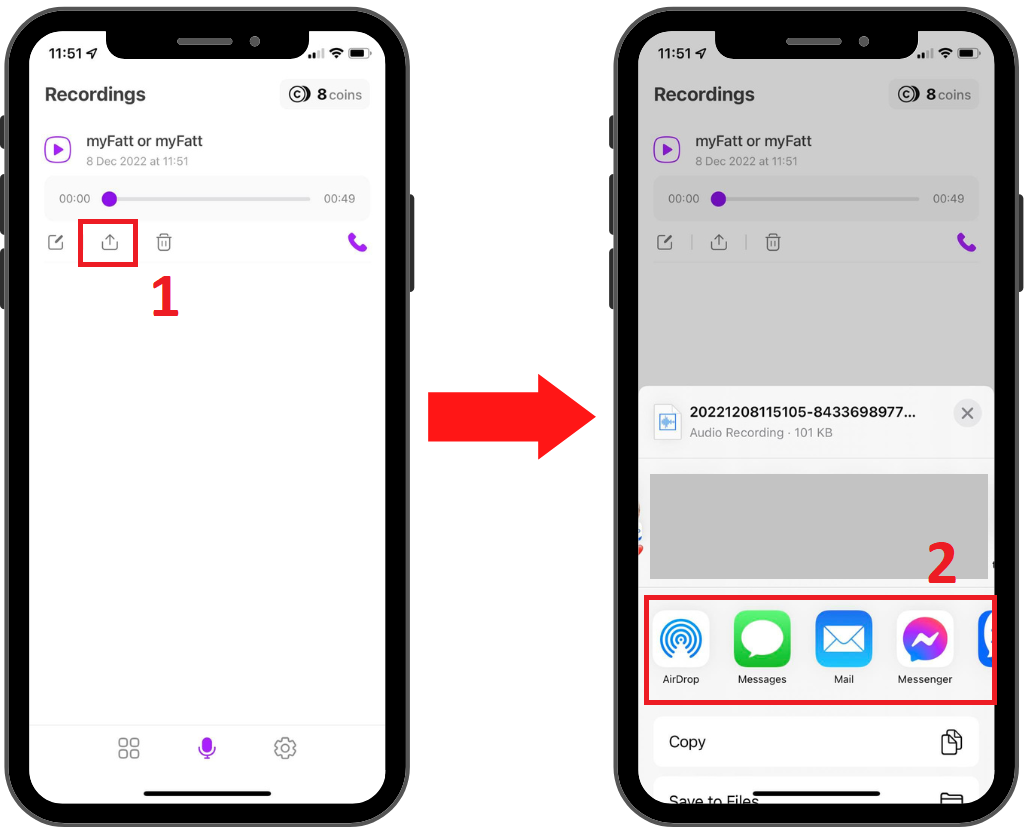 11:51

Recordings

8 coins

myFatt or myFatt
8 Dec 2022 at 11:51

00:00

00:49

1

11:51

Recordings

8 coins

myFatt or myFatt
8 Dec 2022 at 11:51

00:00

00:49

20221208115105-8433698977...
Audio Recording · 101 KB

2

AirDrop

Messages

Mail

Messenger

Copy

Save to Files