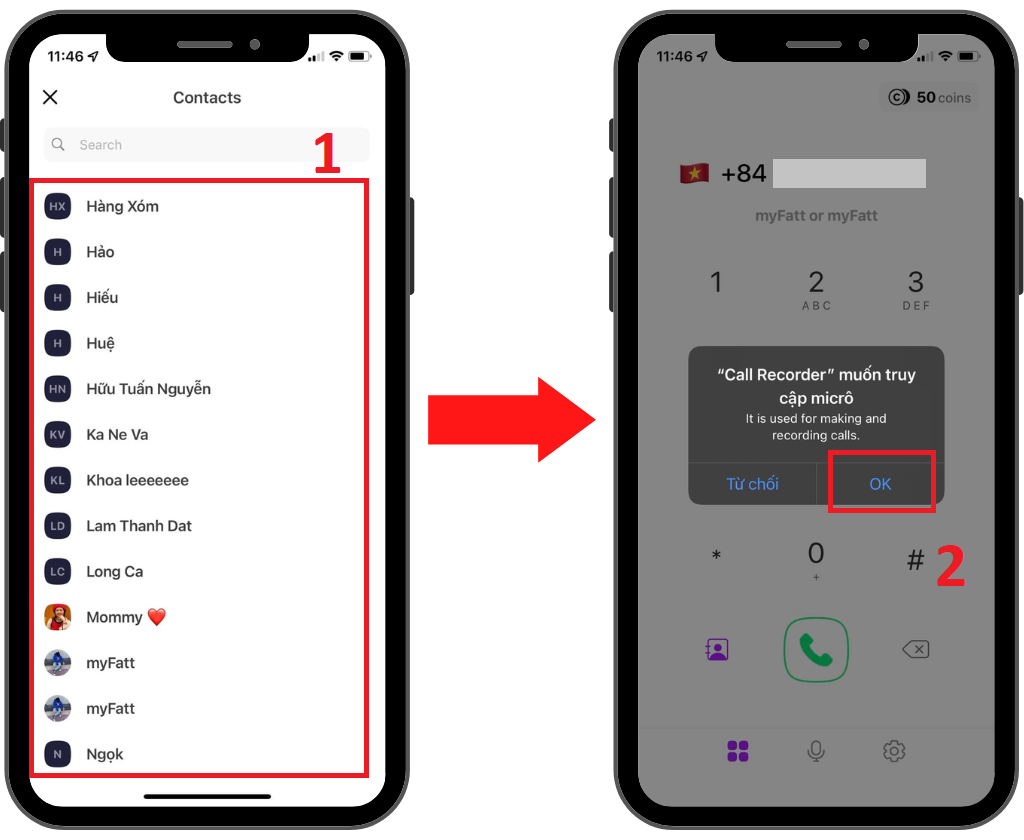 11:46

Contacts

Search

1

HX Hàng Xóm

H Hảo

H Hiếu

H Huệ

HN Hữu Tuấn Nguyễn

KV Ka Ne Va

KL Khoa leeeeeee

LD Lam Thanh Dat

LC Long Ca

Mommy ❤️

myFatt

myFatt

N Ngọk

11:46

50 coins

+84

myFatt or myFatt

1

2 ABC

3 DEF

"Call Recorder" muốn truy cập micrô

It is used for making and recording calls.

Từ chối

OK

*

0 +

#

2